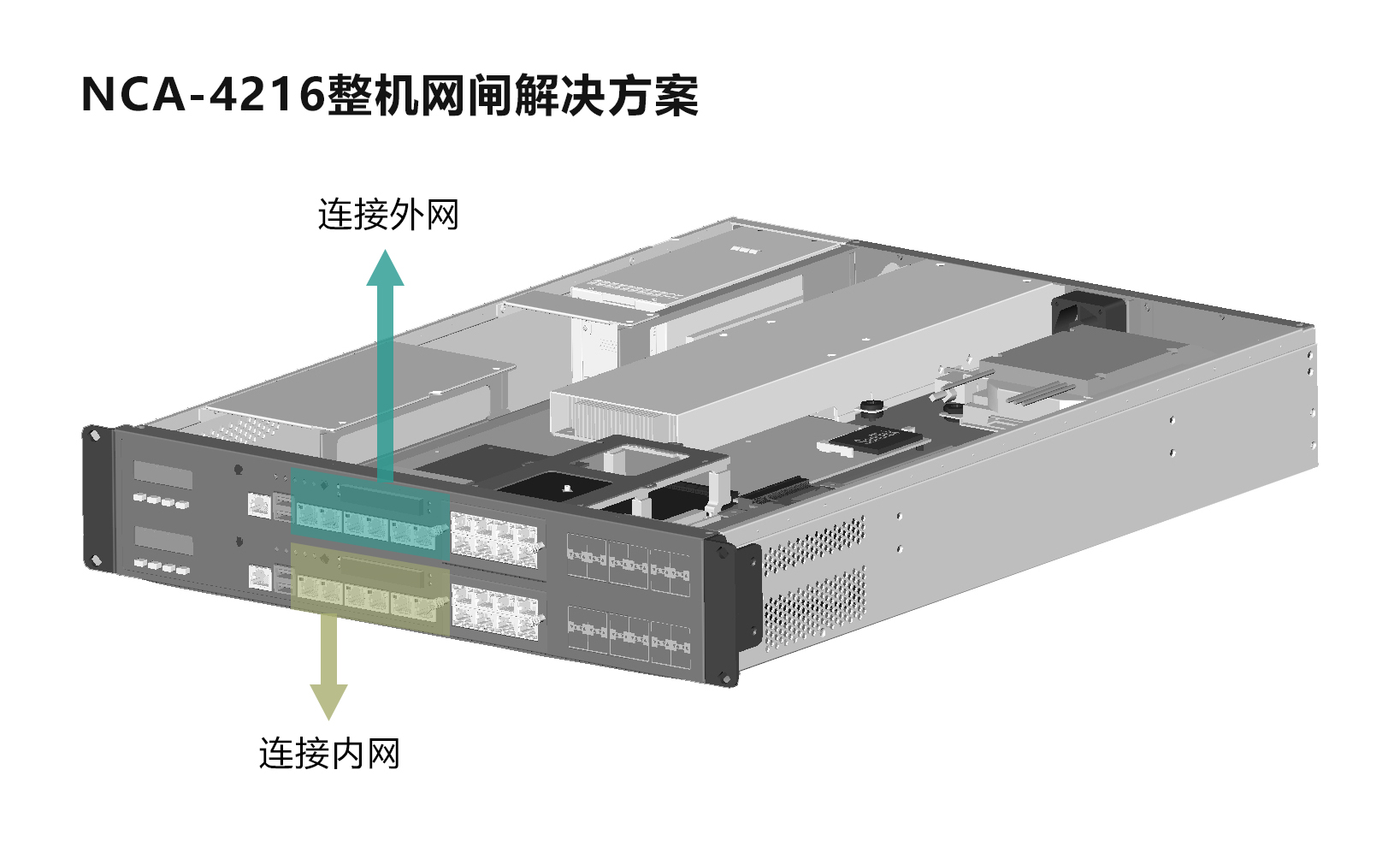 NCA-4216整机网闸解决方案

连接外网

连接内网